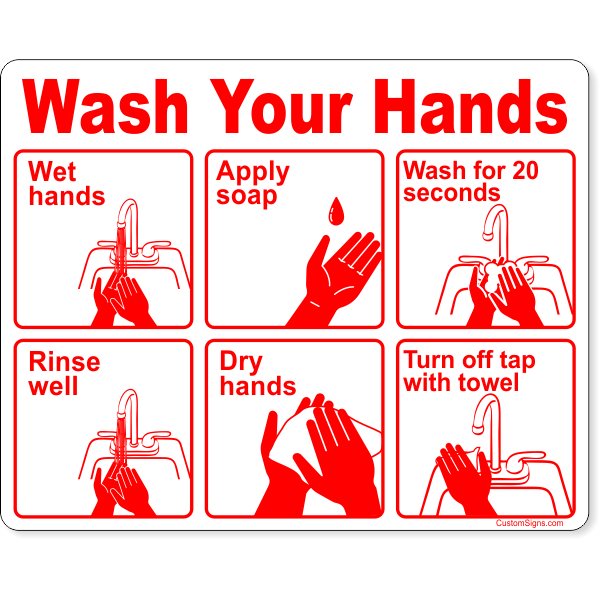 Wash Your Hands

Wet hands

Apply soap

Wash for 20 seconds

Rinse well

Dry hands

Turn off tap with towel

CustomSigns.com